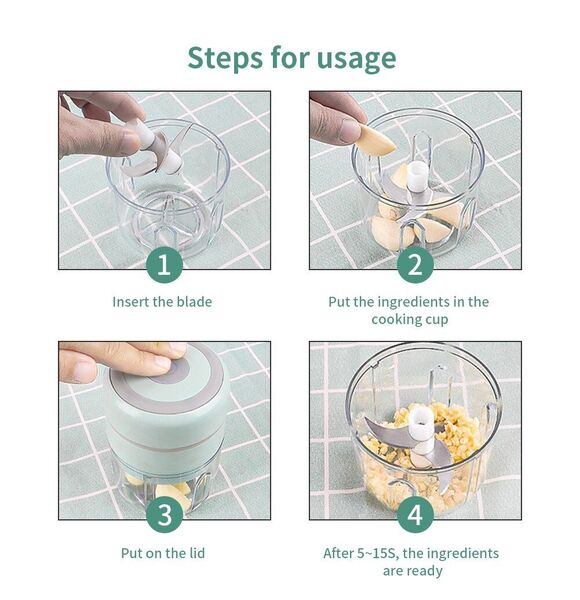 Steps for usage

1

Insert the blade

2

Put the ingredients in the cooking cup

3

Put on the lid

4

After 5~15S, the ingredients are ready