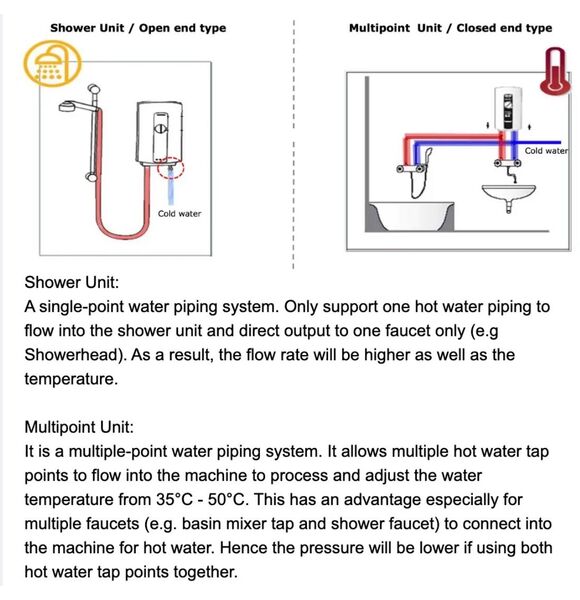 Shower Unit / Open end type

Cold water

Multipoint Unit / Closed end type

Cold water

Shower Unit:
A single-point water piping system. Only support one hot water piping to flow into the shower unit and direct output to one faucet only (e.g Showerhead). As a result, the flow rate will be higher as well as the temperature.

Multipoint Unit:
It is a multiple-point water piping system. It allows multiple hot water tap points to flow into the machine to process and adjust the water temperature from 35°C - 50°C. This has an advantage especially for multiple faucets (e.g. basin mixer tap and shower faucet) to connect into the machine for hot water. Hence the pressure will be lower if using both hot water tap points together.