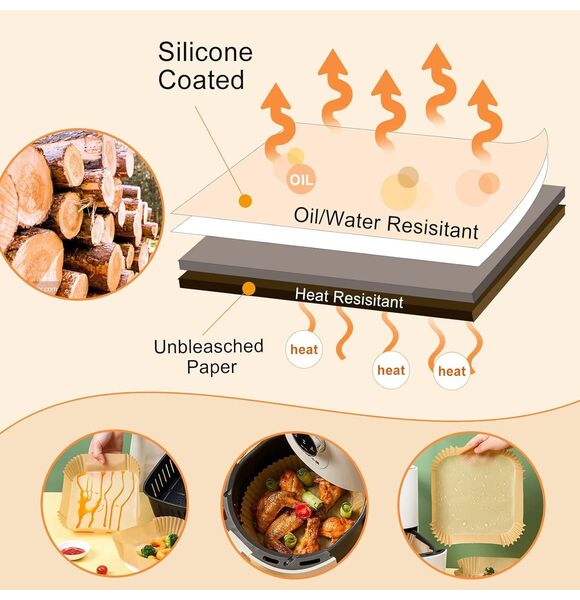 Silicone Coated

OIL

Oil/Water Resisitant

Heat Resisitant

Unbleasched Paper

heat

heat

heat